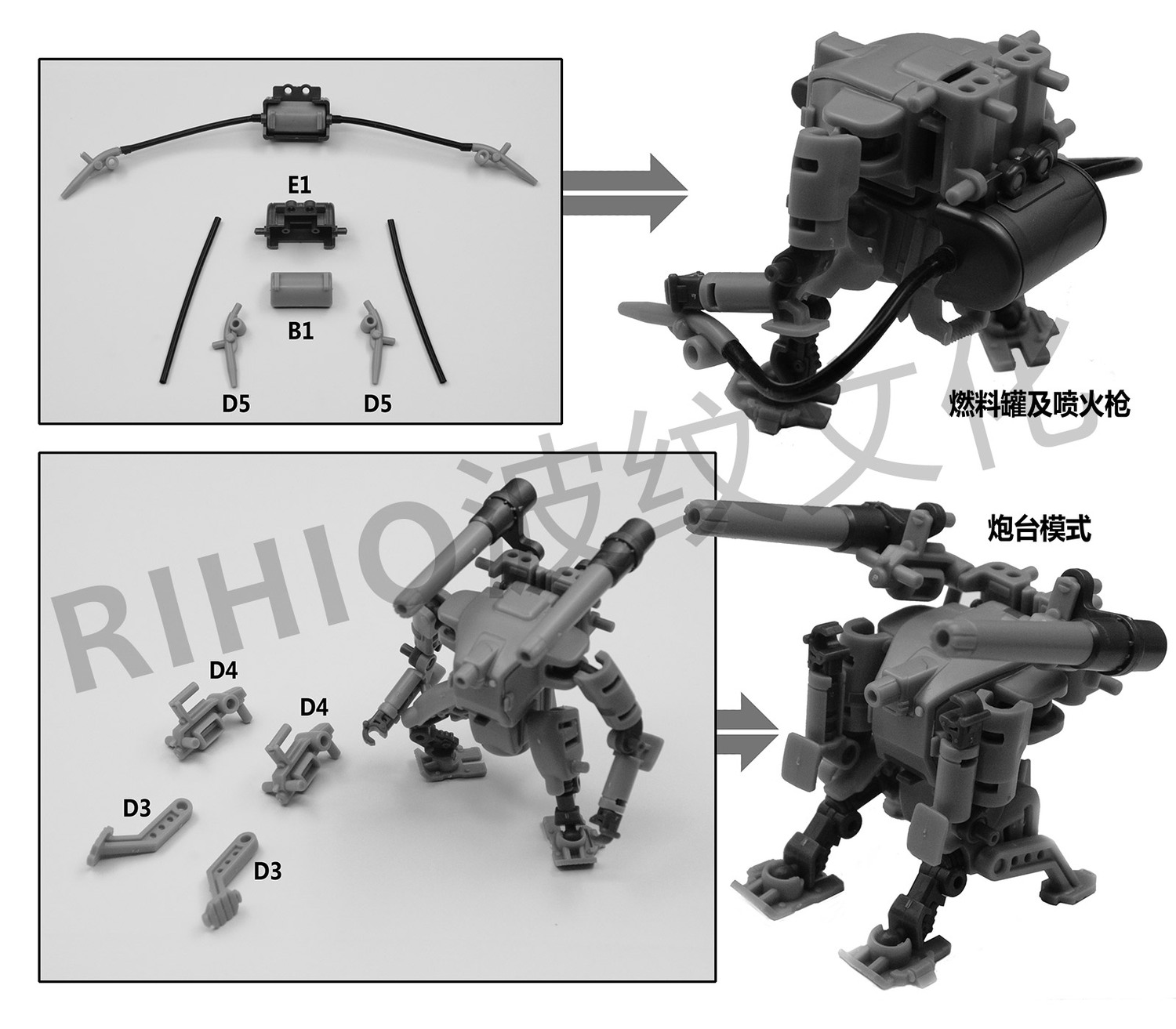 E1

B1

D5

D5

燃料罐及喷火枪

RIHIO波纹文化

炮台模式

D4

D4

D3

D3