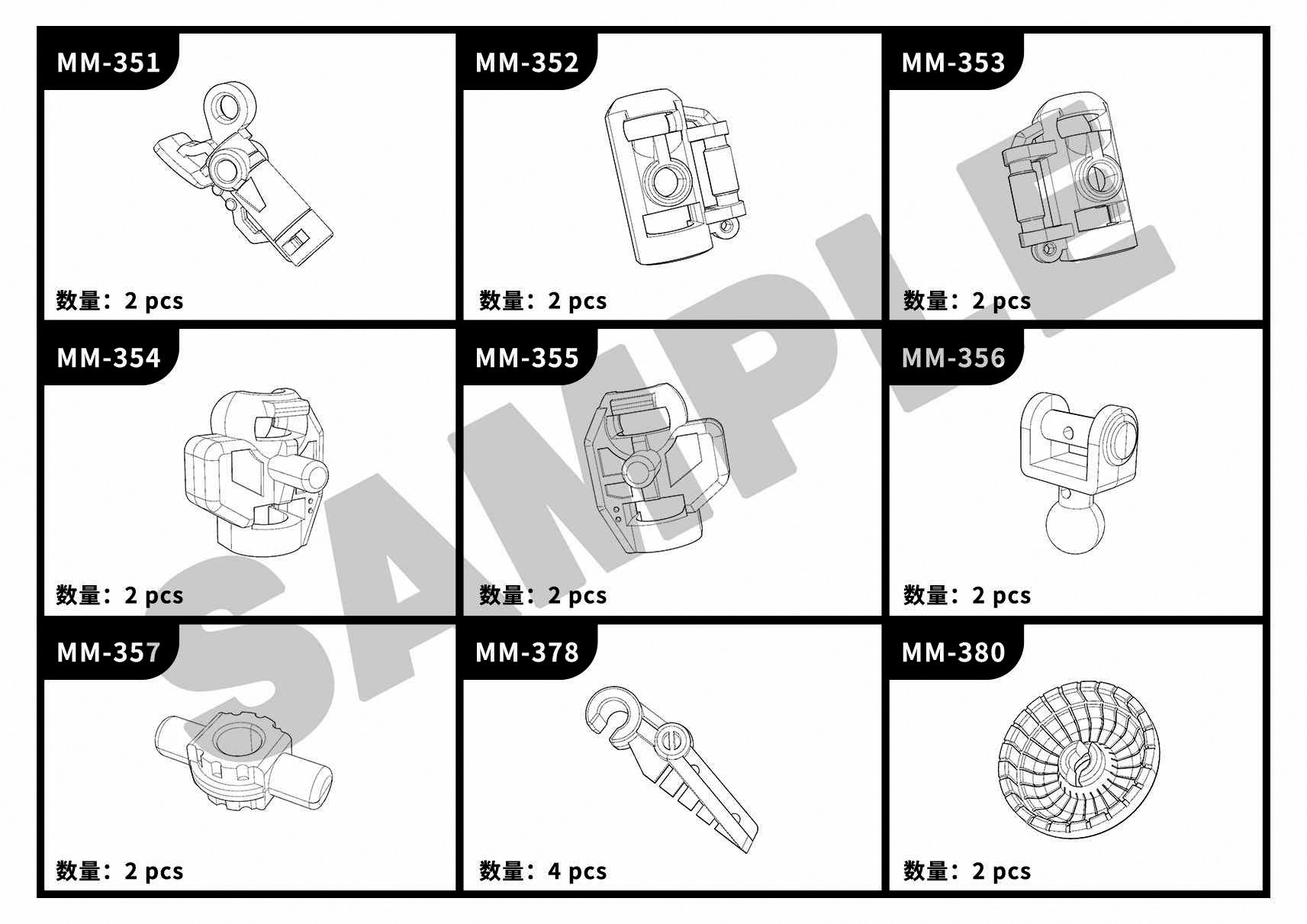 MM-351

数量：2 pcs

MM-352

数量：2 pcs

MM-353

数量：2 pcs

MM-354

数量：2 pcs

MM-355

数量：2 pcs

MM-356

数量：2 pcs

MM-357

数量：2 pcs

MM-378

数量：4 pcs

MM-380

数量：2 pcs

SAMPLE