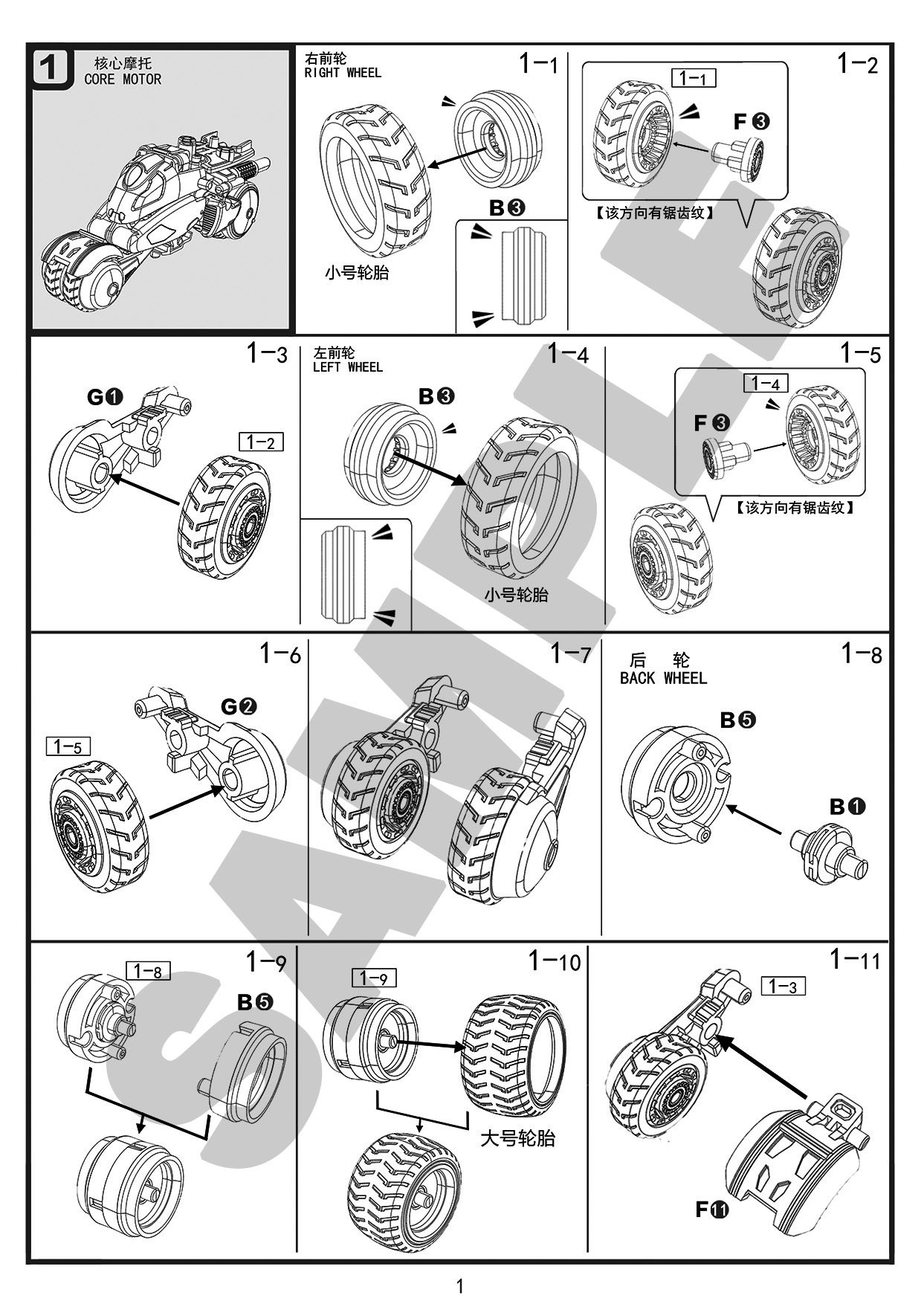 1 核心摩托
CORE MOTOR

右前轮
RIGHT WHEEL
1-1
B❸
小号轮胎

1-2
1-1
F❸
【该方向有锯齿纹】

1-3
G❶
1-2

左前轮
LEFT WHEEL
1-4
B❸
小号轮胎

1-5
1-4
F❸
【该方向有锯齿纹】

1-6
G❷
1-5

1-7

后 轮
BACK WHEEL
1-8
B❺
B❶

1-9
1-8
B❺

1-10
1-9
大号轮胎

1-11
1-3
F⓫

SAMPLE

1