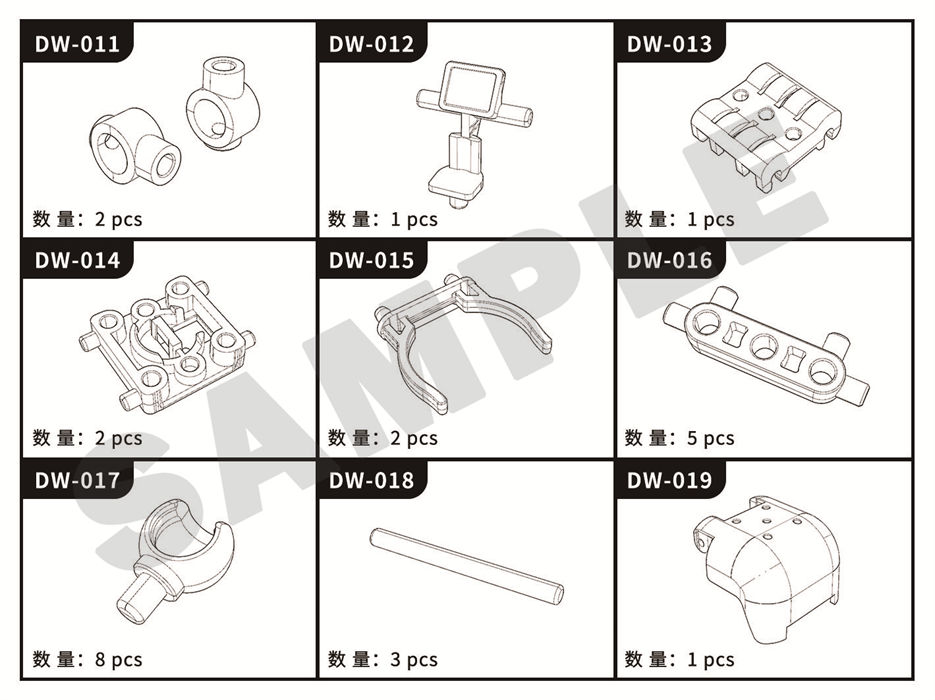 DW-011
数 量: 2 pcs

DW-012
数 量: 1 pcs

DW-013
数 量: 1 pcs

DW-014
数 量: 2 pcs

DW-015
数 量: 2 pcs

DW-016
数 量: 5 pcs

DW-017
数 量: 8 pcs

DW-018
数 量: 3 pcs

DW-019
数 量: 1 pcs

SAMPLE